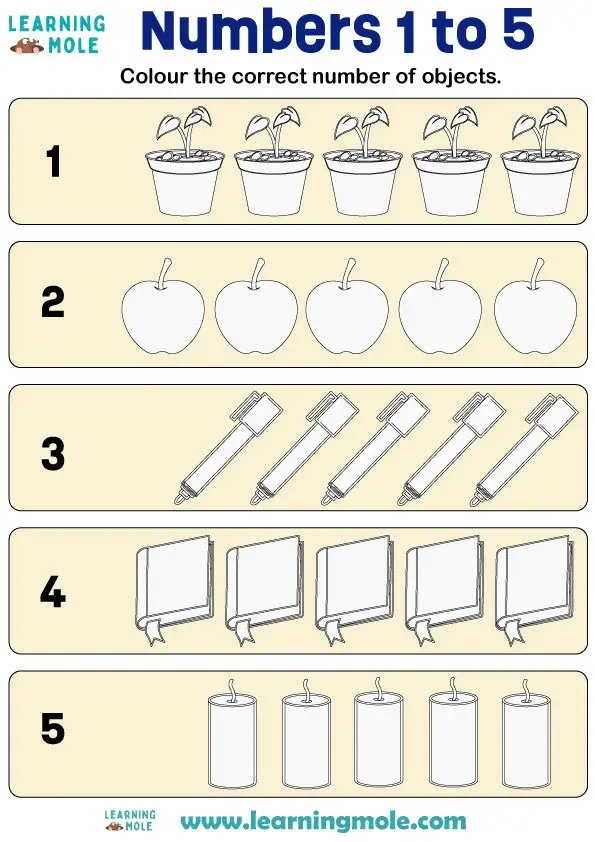 LEARNING MOLE

Numbers 1 to 5

Colour the correct number of objects.

1

2

3

4

5

LEARNING MOLE

www.learningmole.com